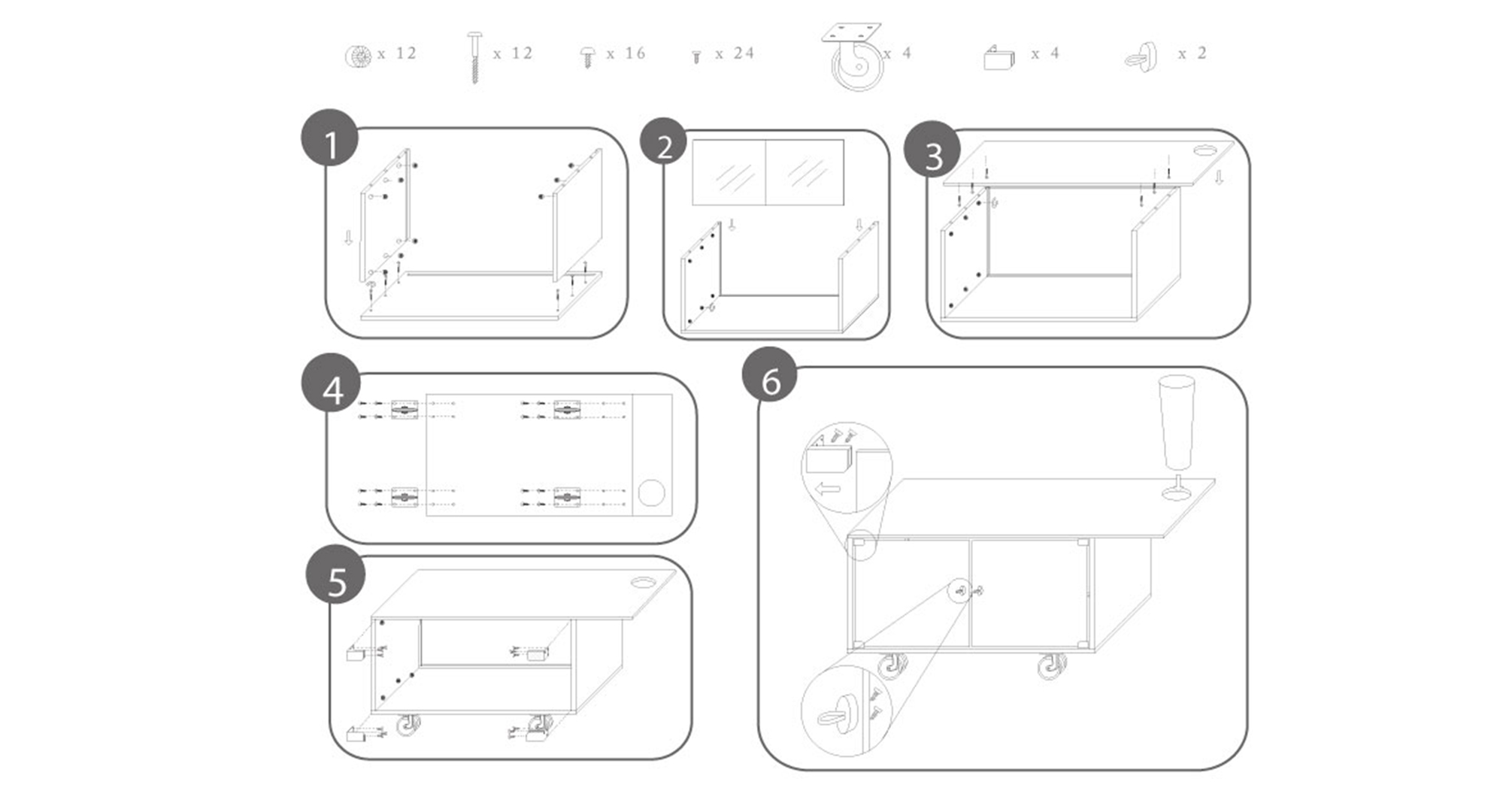 x 12 x 12 x 16 x 24 x 4 x 4 x 2

1

2

3

4

5

6